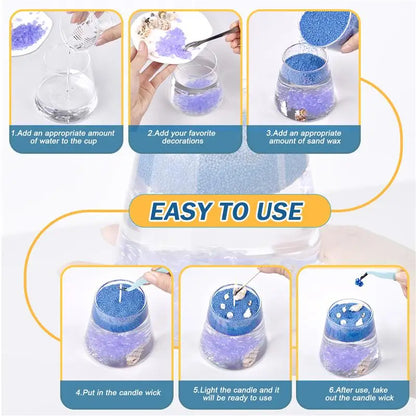 1.Add an appropriate amount of water to the cup

2.Add your favorite decorations

3.Add an appropriate amount of sand wax

EASY TO USE

4.Put in the candle wick

5.Light the candle and it will be ready to use

6.After use, take out the candle wick